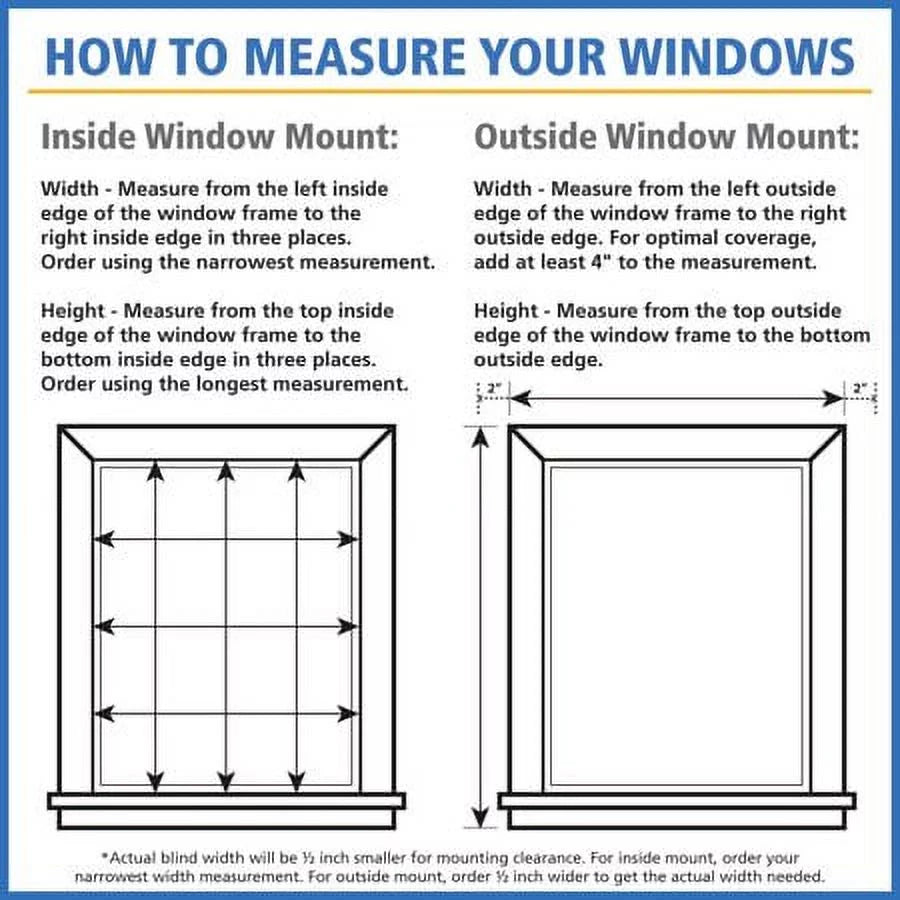 HOW TO MEASURE YOUR WINDOWS

Inside Window Mount:

Width - Measure from the left inside edge of the window frame to the right inside edge in three places. Order using the narrowest measurement.

Height - Measure from the top inside edge of the window frame to the bottom inside edge in three places. Order using the longest measurement.

Outside Window Mount:

Width - Measure from the left outside edge of the window frame to the right outside edge. For optimal coverage, add at least 4" to the measurement.

Height - Measure from the top outside edge of the window frame to the bottom outside edge.

2"

2"

*Actual blind width will be ½ inch smaller for mounting clearance. For inside mount, order your narrowest width measurement. For outside mount, order ½ inch wider to get the actual width needed.